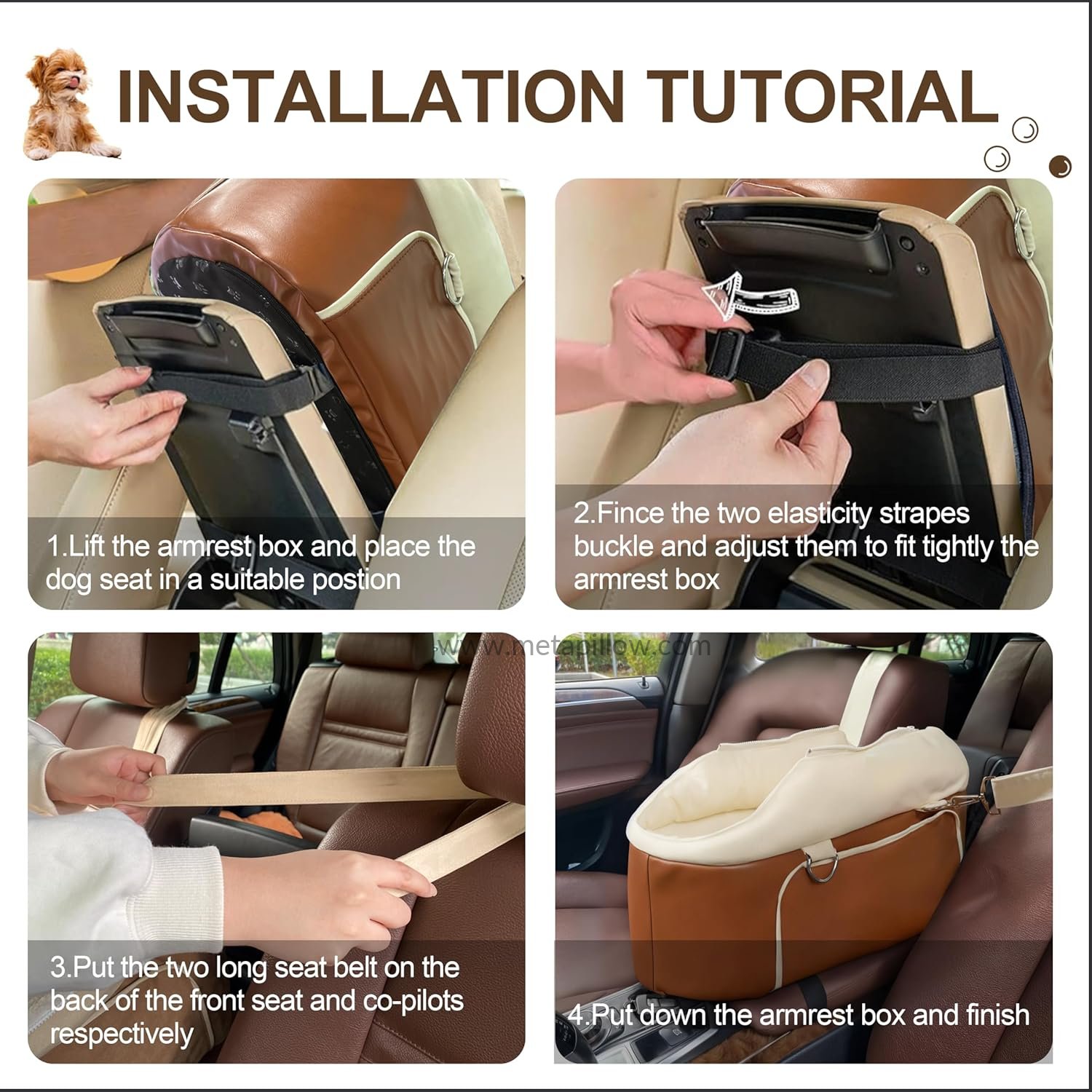 INSTALLATION TUTORIAL

1.Lift the armrest box and place the dog seat in a suitable postion

2.Fince the two elasticity strapes buckle and adjust them to fit tightly the armrest box

www.metapillow.com

3.Put the two long seat belt on the back of the front seat and co-pilots respectively

4.Put down the armrest box and finish