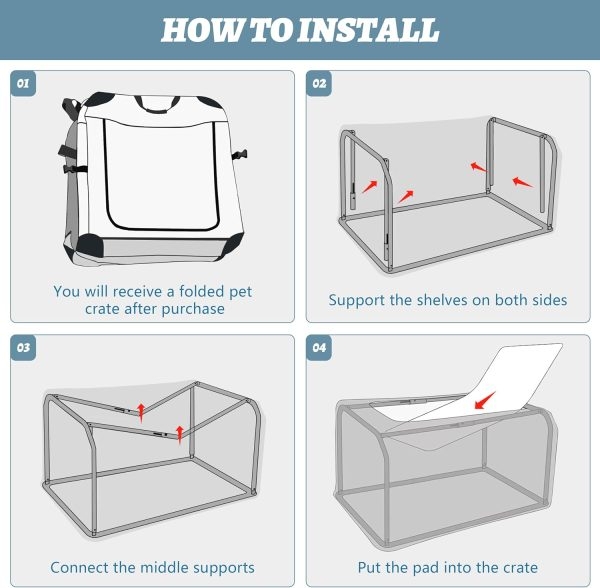 HOW TO INSTALL

01

You will receive a folded pet crate after purchase

02

Support the shelves on both sides

03

Connect the middle supports

04

Put the pad into the crate